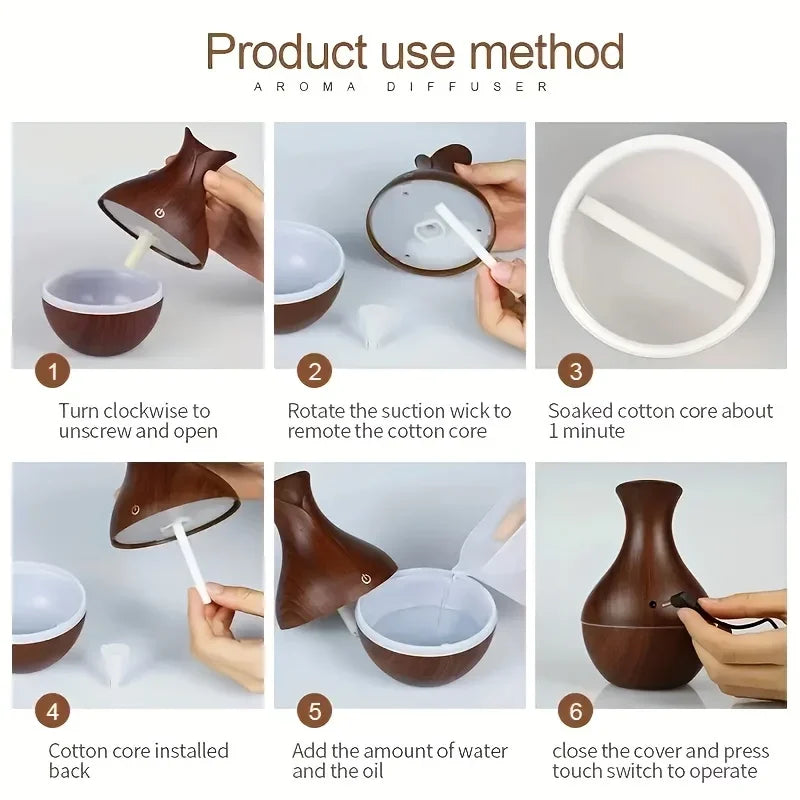 Product use method

AROMA DIFFUSER

1

Turn clockwise to unscrew and open

2

Rotate the suction wick to remote the cotton core

3

Soaked cotton core about 1 minute

4

Cotton core installed back

5

Add the amount of water and the oil

6

close the cover and press touch switch to operate