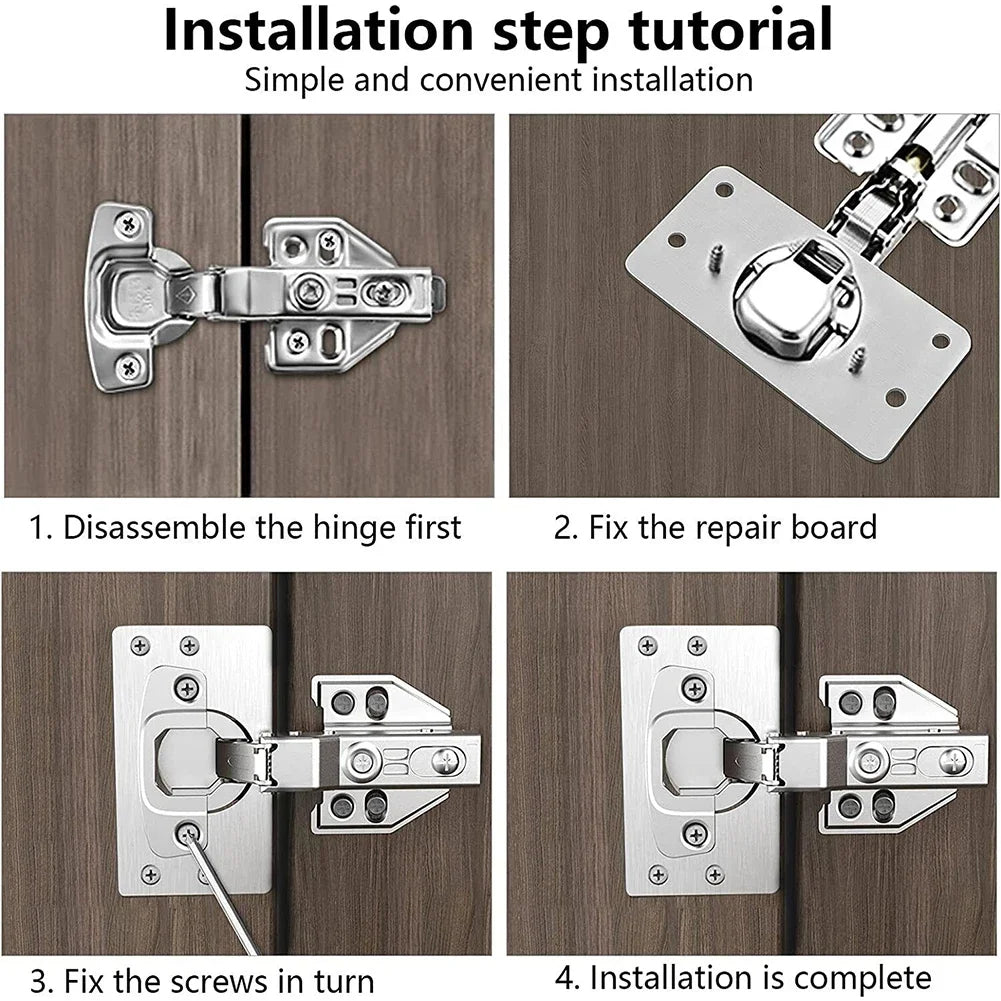 Installation step tutorial

Simple and convenient installation

1. Disassemble the hinge first

2. Fix the repair board

3. Fix the screws in turn

4. Installation is complete